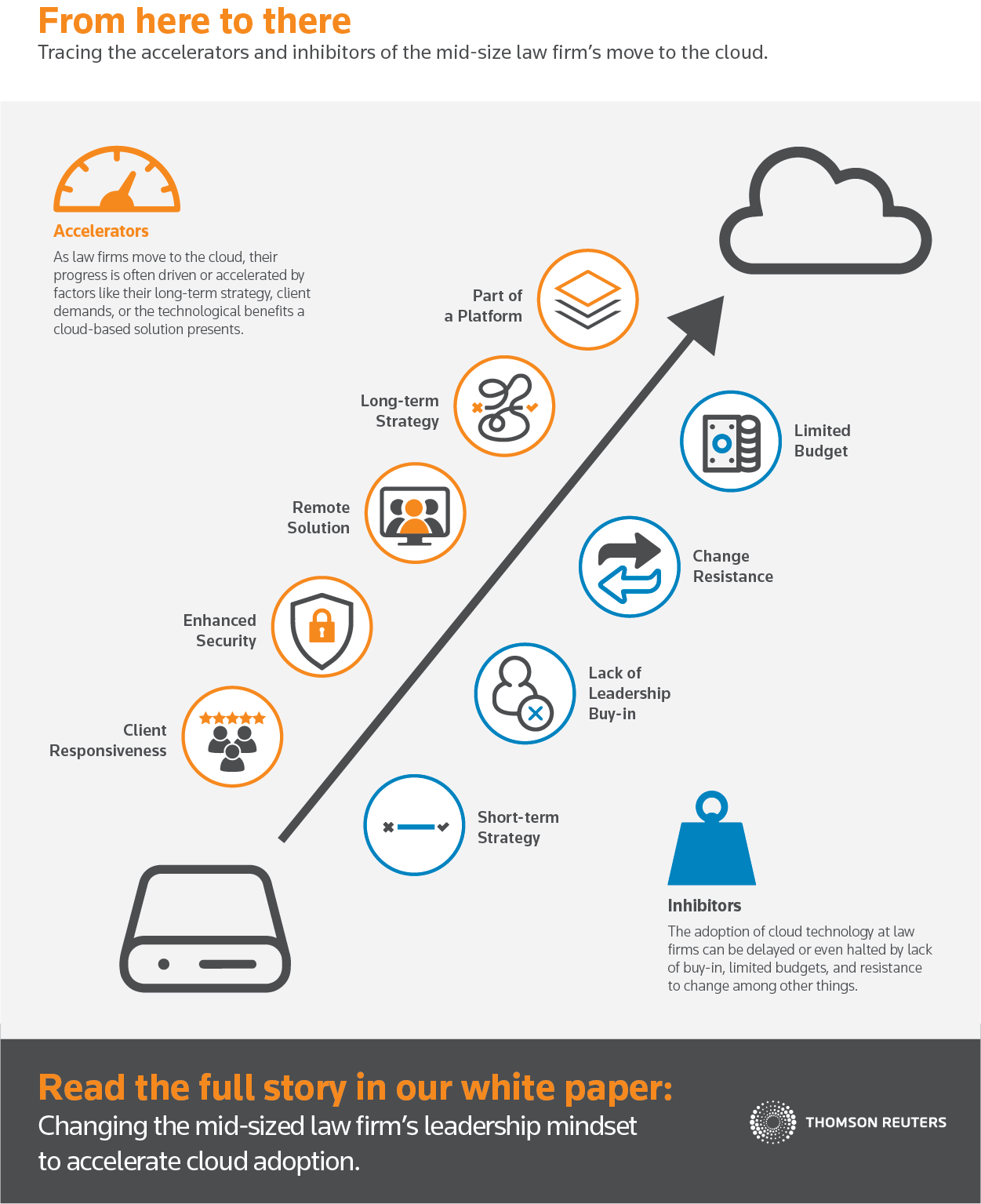 From here to there
Tracing the accelerators and inhibitors of the mid-size law firm's move to the cloud.

Accelerators
As law firms move to the cloud, their progress is often driven or accelerated by factors like their long-term strategy, client demands, or the technological benefits a cloud-based solution presents.

Part of a Platform

Long-term Strategy

Remote Solution

Enhanced Security

Client Responsiveness

Limited Budget

Change Resistance

Lack of Leadership Buy-in

Short-term Strategy

Inhibitors
The adoption of cloud technology at law firms can be delayed or even halted by lack of buy-in, limited budgets, and resistance to change among other things.

Read the full story in our white paper:
Changing the mid-sized law firm's leadership mindset to accelerate cloud adoption.

THOMSON REUTERS