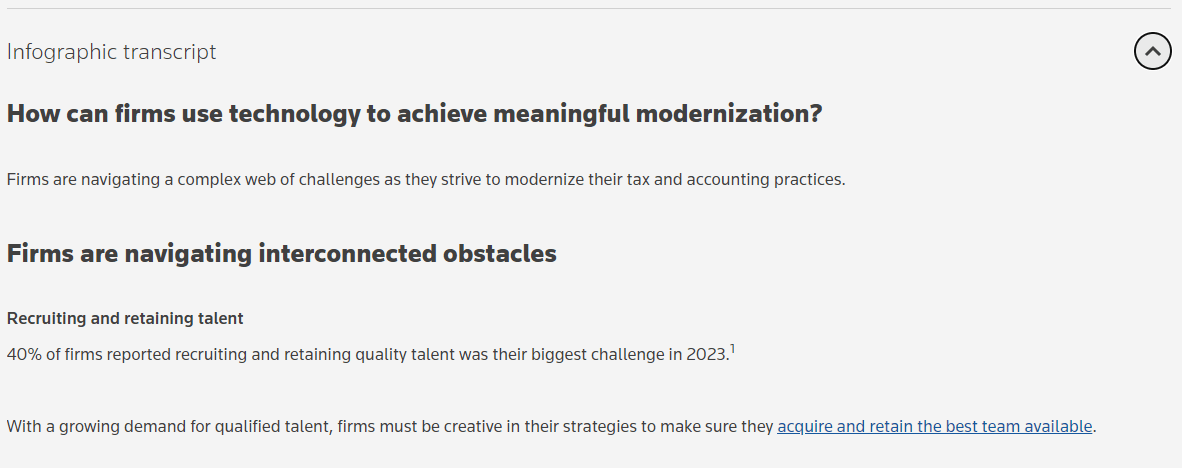 Infographic transcript

How can firms use technology to achieve meaningful modernization?

Firms are navigating a complex web of challenges as they strive to modernize their tax and accounting practices.

Firms are navigating interconnected obstacles

Recruiting and retaining talent

40% of firms reported recruiting and retaining quality talent was their biggest challenge in 2023.$^1$

With a growing demand for qualified talent, firms must be creative in their strategies to make sure they acquire and retain the best team available.