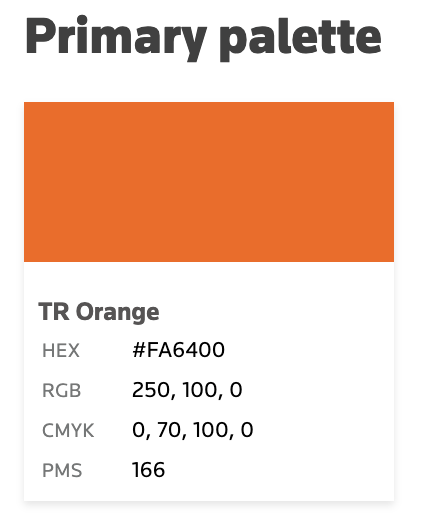 Primary palette

TR Orange

HEX #FA6400

RGB 250, 100, 0

CMYK 0, 70, 100, 0

PMS 166