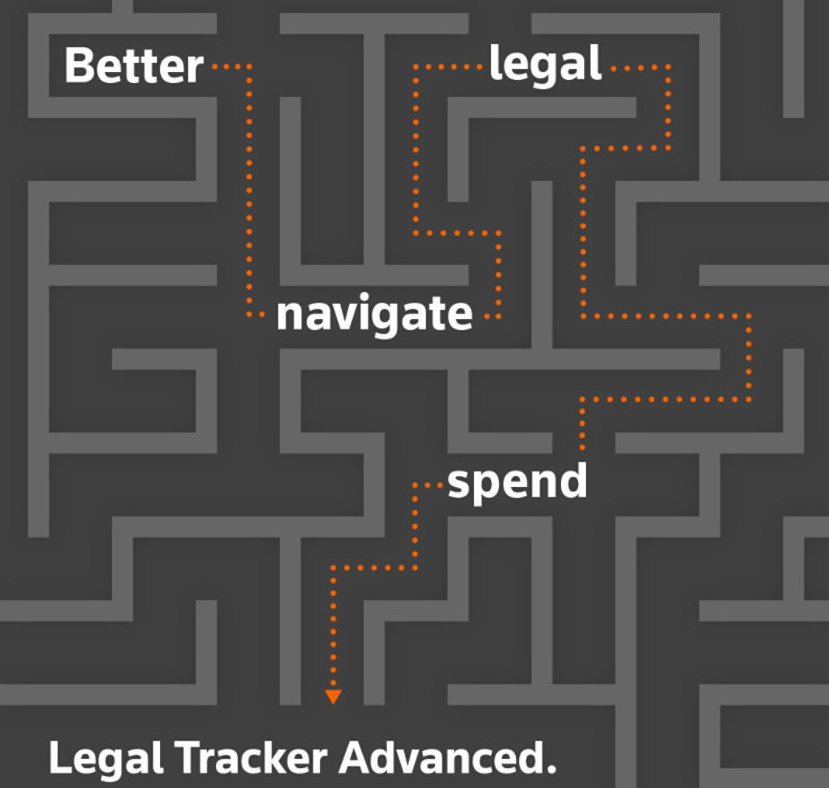 Better

legal

navigate

spend

Legal Tracker Advanced.