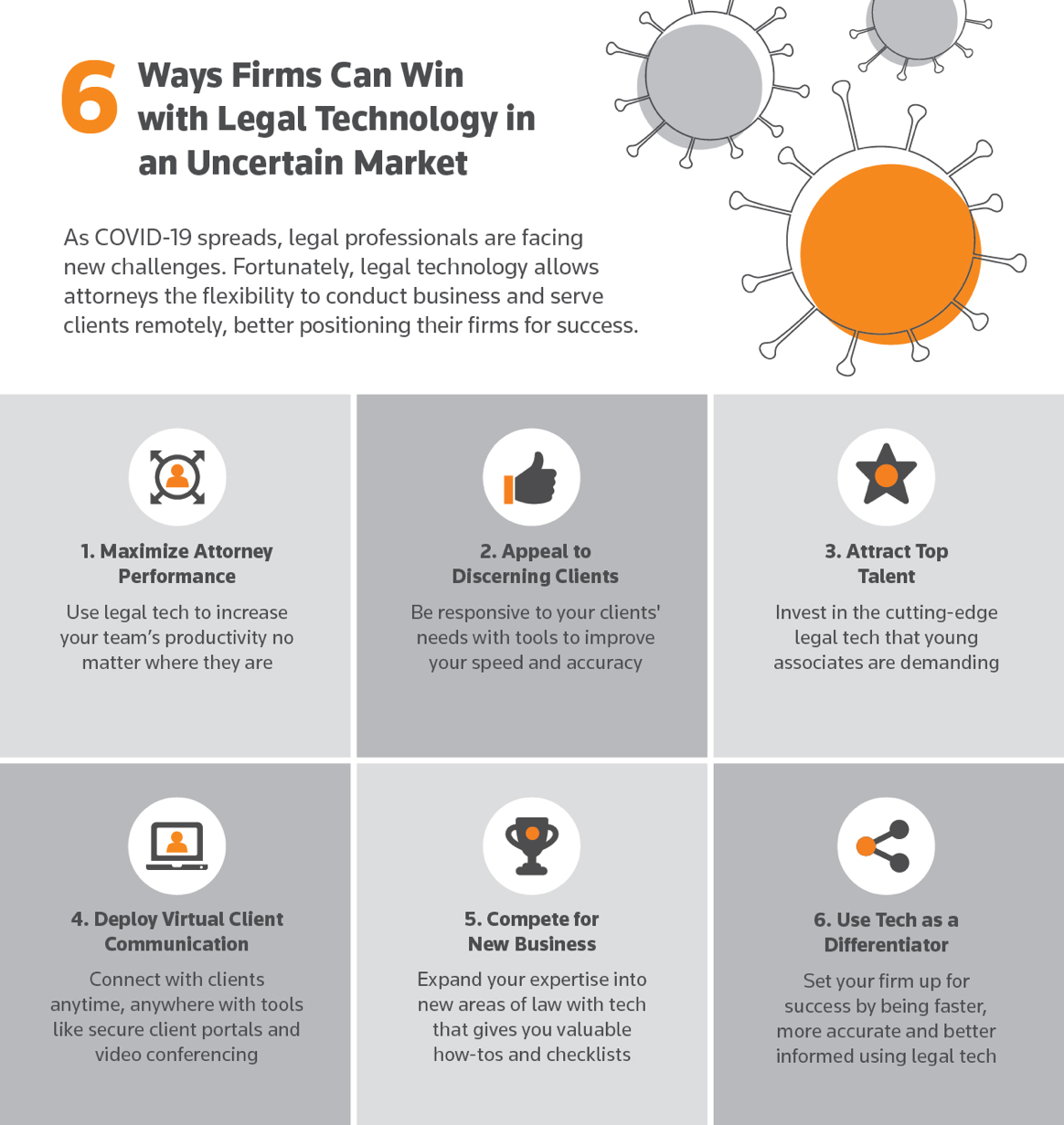 6 Ways Firms Can Win with Legal Technology in an Uncertain Market

As COVID-19 spreads, legal professionals are facing new challenges. Fortunately, legal technology allows attorneys the flexibility to conduct business and serve clients remotely, better positioning their firms for success.

1. Maximize Attorney Performance

Use legal tech to increase your team's productivity no matter where they are

2. Appeal to Discerning Clients

Be responsive to your clients' needs with tools to improve your speed and accuracy

3. Attract Top Talent

Invest in the cutting-edge legal tech that young associates are demanding

4. Deploy Virtual Client Communication

Connect with clients anytime, anywhere with tools like secure client portals and video conferencing

5. Compete for New Business

Expand your expertise into new areas of law with tech that gives you valuable how-tos and checklists

6. Use Tech as a Differentiator

Set your firm up for success by being faster, more accurate and better informed using legal tech