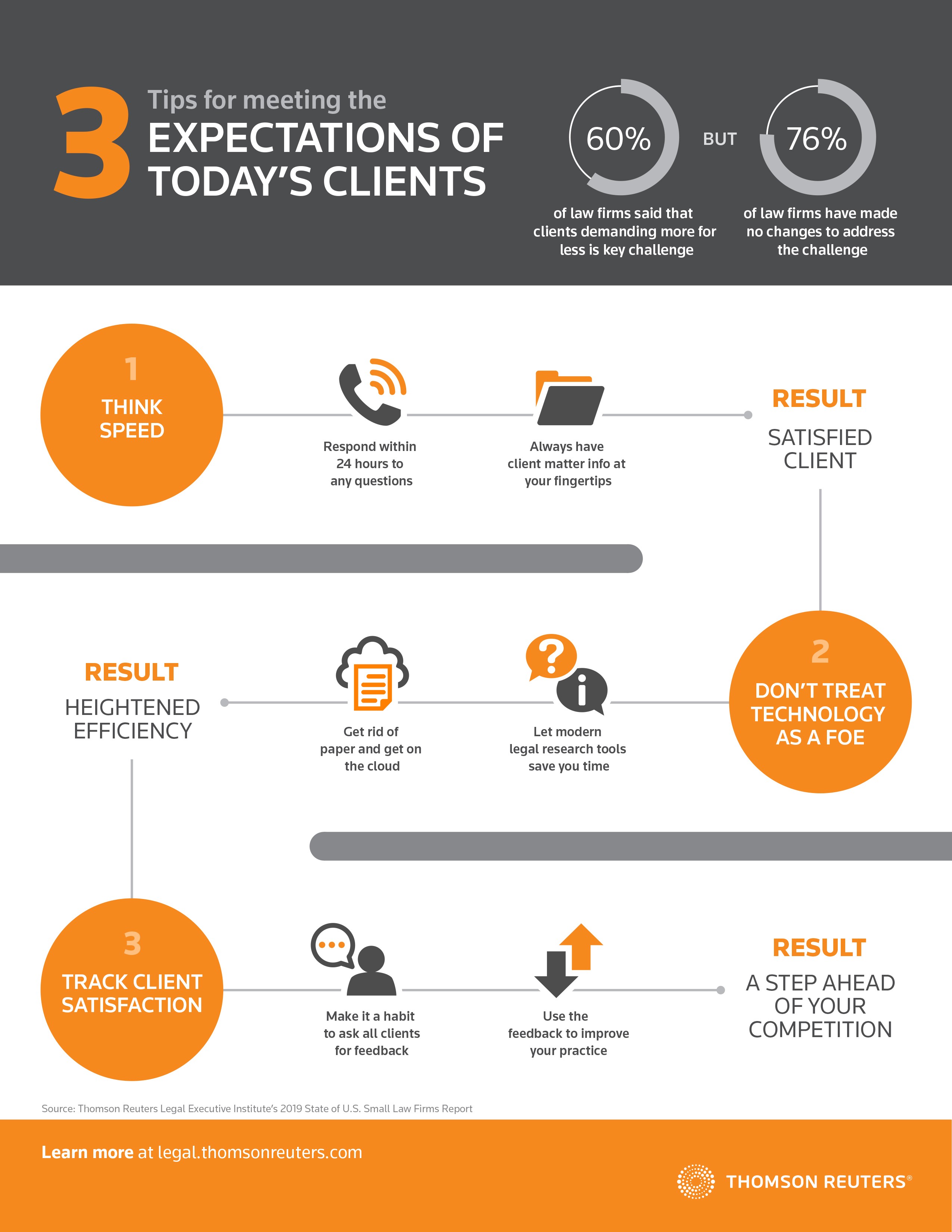 3 Tips for meeting the EXPECTATIONS OF TODAY'S CLIENTS

60%

of law firms said that clients demanding more for less is key challenge

BUT

76%

of law firms have made no changes to address the challenge

1
THINK SPEED

Respond within 24 hours to any questions

Always have client matter info at your fingertips

RESULT
SATISFIED CLIENT

2
DON'T TREAT TECHNOLOGY AS A FOE

Let modern legal research tools save you time

Get rid of paper and get on the cloud

RESULT
HEIGHTENED EFFICIENCY

3
TRACK CLIENT SATISFACTION

Make it a habit to ask all clients for feedback

Use the feedback to improve your practice

RESULT
A STEP AHEAD OF YOUR COMPETITION

Source: Thomson Reuters Legal Executive Institute's 2019 State of U.S. Small Law Firms Report

Learn more at legal.thomsonreuters.com

THOMSON REUTERS®