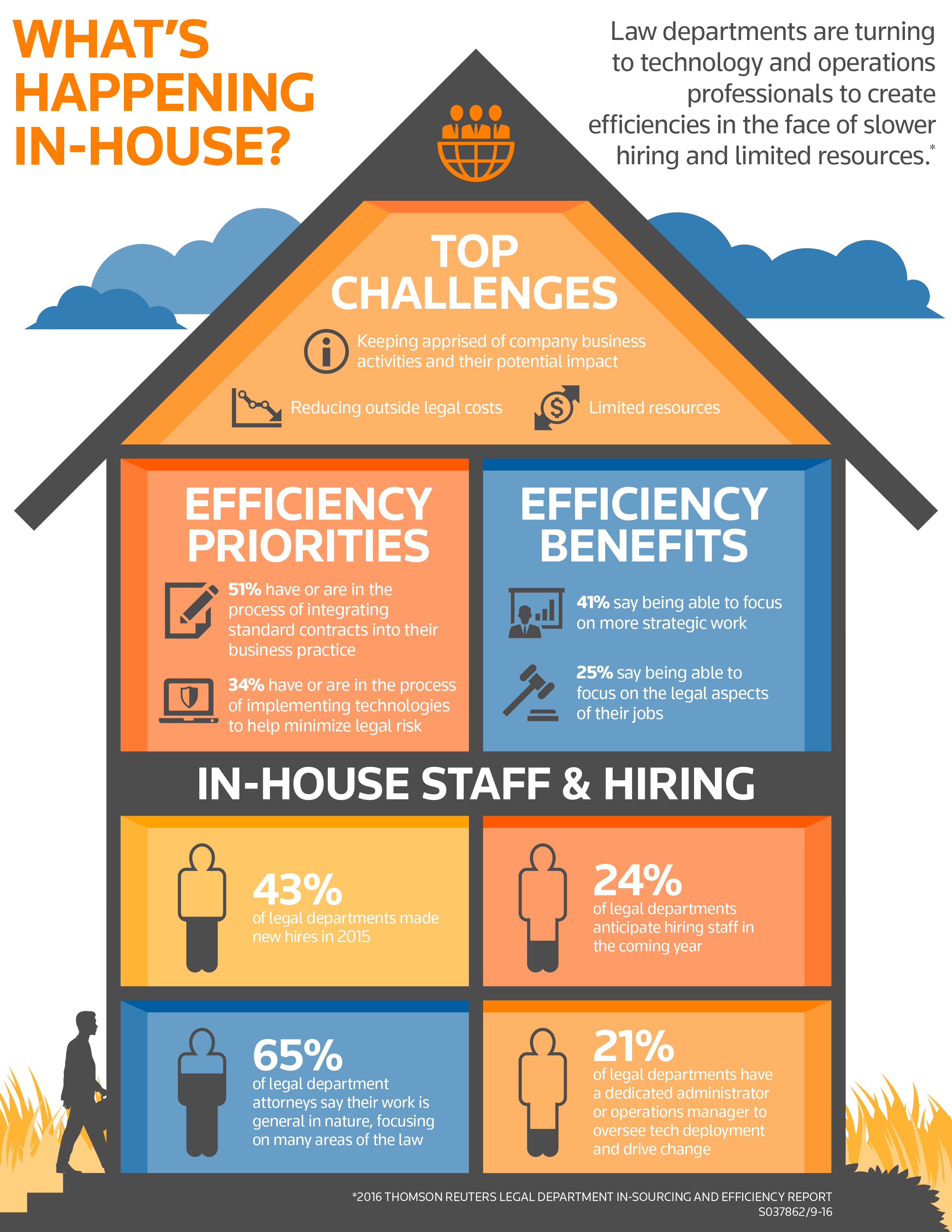 WHAT'S HAPPENING IN-HOUSE?

Law departments are turning to technology and operations professionals to create efficiencies in the face of slower hiring and limited resources.*

TOP CHALLENGES

Keeping apprised of company business activities and their potential impact

Reducing outside legal costs

Limited resources

EFFICIENCY PRIORITIES

51% have or are in the process of integrating standard contracts into their business practice

34% have or are in the process of implementing technologies to help minimize legal risk

EFFICIENCY BENEFITS

41% say being able to focus on more strategic work

25% say being able to focus on the legal aspects of their jobs

IN-HOUSE STAFF & HIRING

43% of legal departments made new hires in 2015

24% of legal departments anticipate hiring staff in the coming year

65% of legal department attorneys say their work is general in nature, focusing on many areas of the law

21% of legal departments have a dedicated administrator or operations manager to oversee tech deployment and drive change

*2016 THOMSON REUTERS LEGAL DEPARTMENT IN-SOURCING AND EFFICIENCY REPORT
S037862/9-16