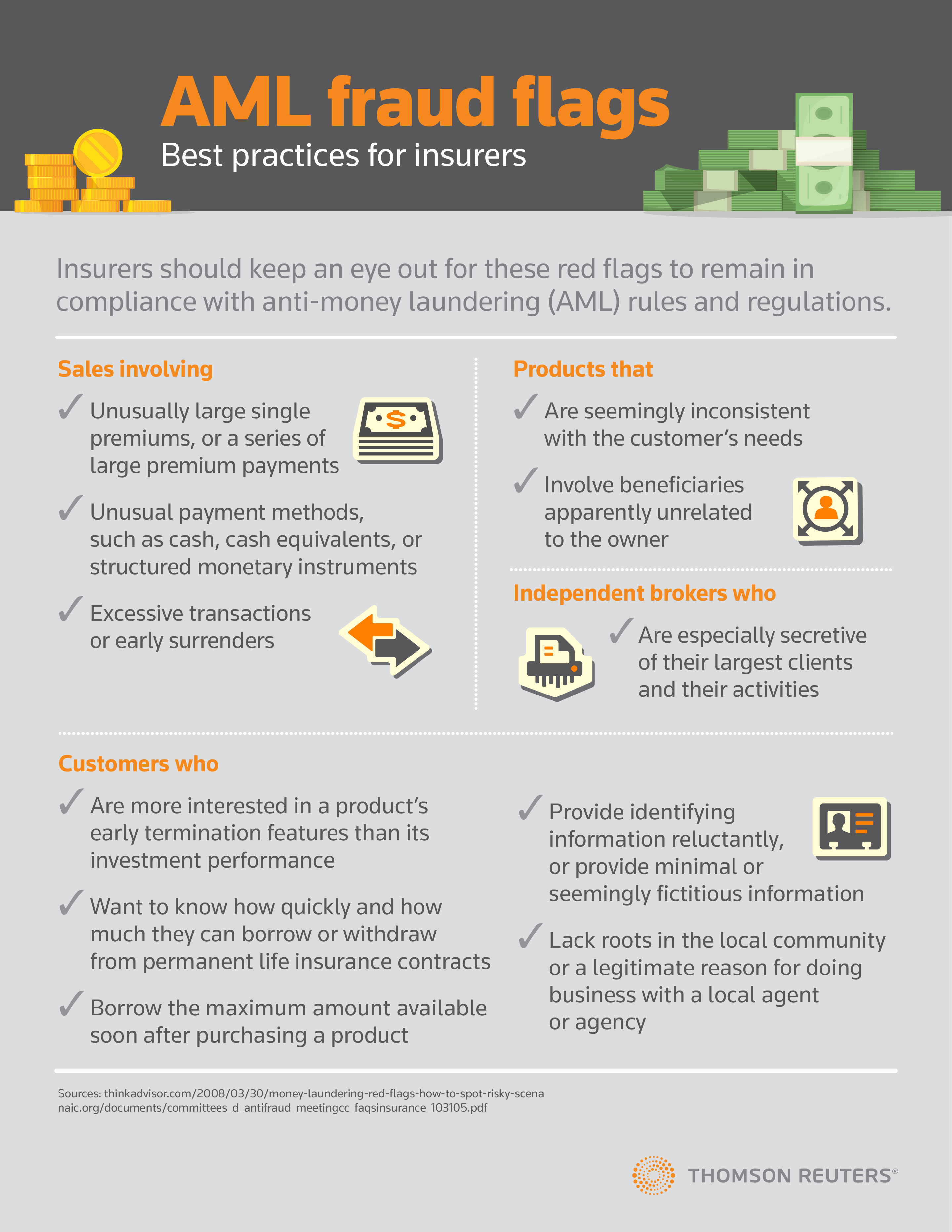 AML fraud flags
Best practices for insurers

Insurers should keep an eye out for these red flags to remain in compliance with anti-money laundering (AML) rules and regulations.

Sales involving

✓ Unusually large single premiums, or a series of large premium payments

✓ Unusual payment methods, such as cash, cash equivalents, or structured monetary instruments

✓ Excessive transactions or early surrenders

Products that

✓ Are seemingly inconsistent with the customer's needs

✓ Involve beneficiaries apparently unrelated to the owner

Independent brokers who

✓ Are especially secretive of their largest clients and their activities

Customers who

✓ Are more interested in a product's early termination features than its investment performance

✓ Want to know how quickly and how much they can borrow or withdraw from permanent life insurance contracts

✓ Borrow the maximum amount available soon after purchasing a product

✓ Provide identifying information reluctantly, or provide minimal or seemingly fictitious information

✓ Lack roots in the local community or a legitimate reason for doing business with a local agent or agency

Sources: thinkadvisor.com/2008/03/30/money-laundering-red-flags-how-to-spot-risky-scena
naic.org/documents/committees_d_antifraud_meetingcc_faqsinsurance_103105.pdf

THOMSON REUTERS®