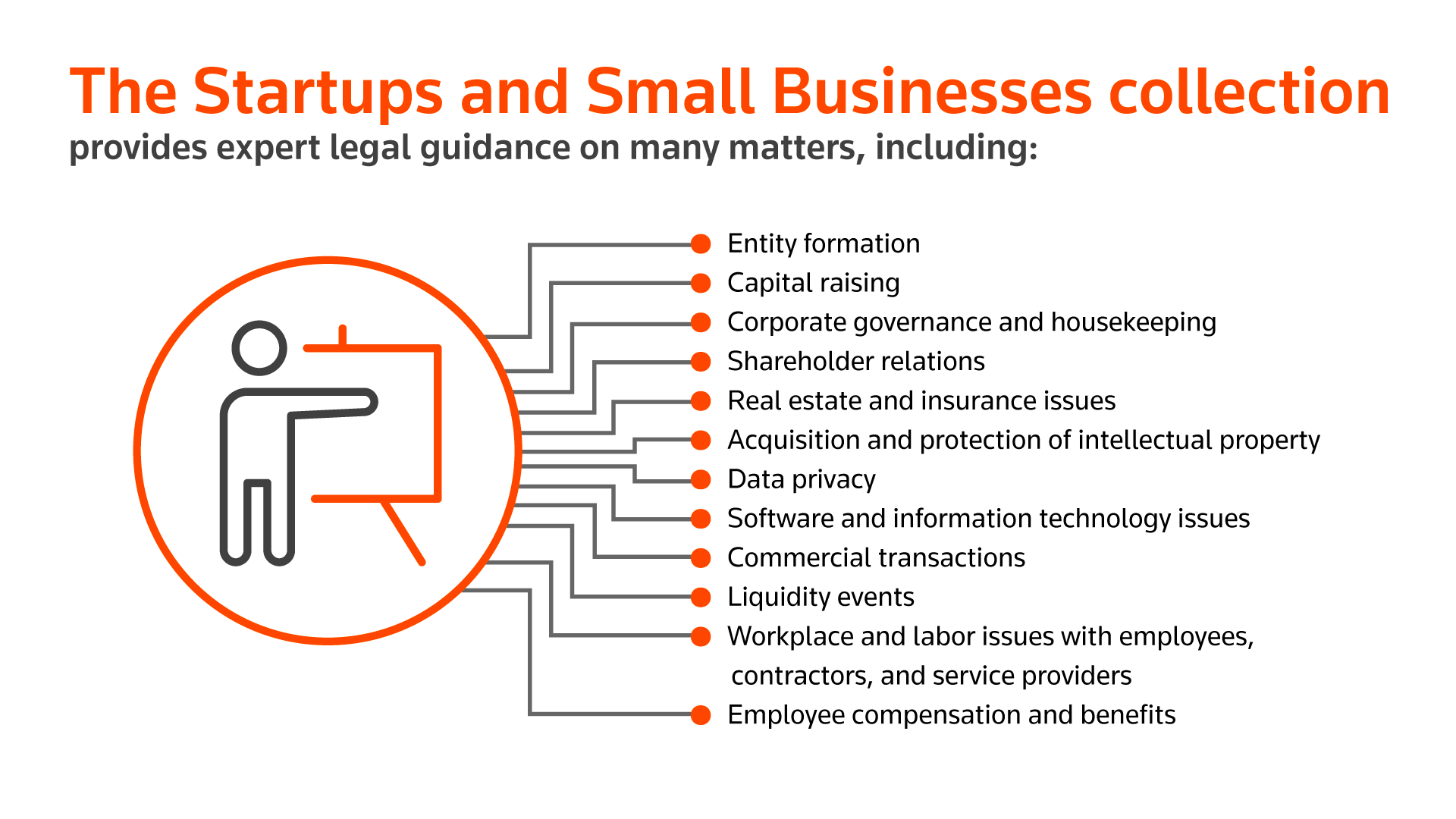 The Startups and Small Businesses collection
provides expert legal guidance on many matters, including:

Entity formation
Capital raising
Corporate governance and housekeeping
Shareholder relations
Real estate and insurance issues
Acquisition and protection of intellectual property
Data privacy
Software and information technology issues
Commercial transactions
Liquidity events
Workplace and labor issues with employees, contractors, and service providers
Employee compensation and benefits